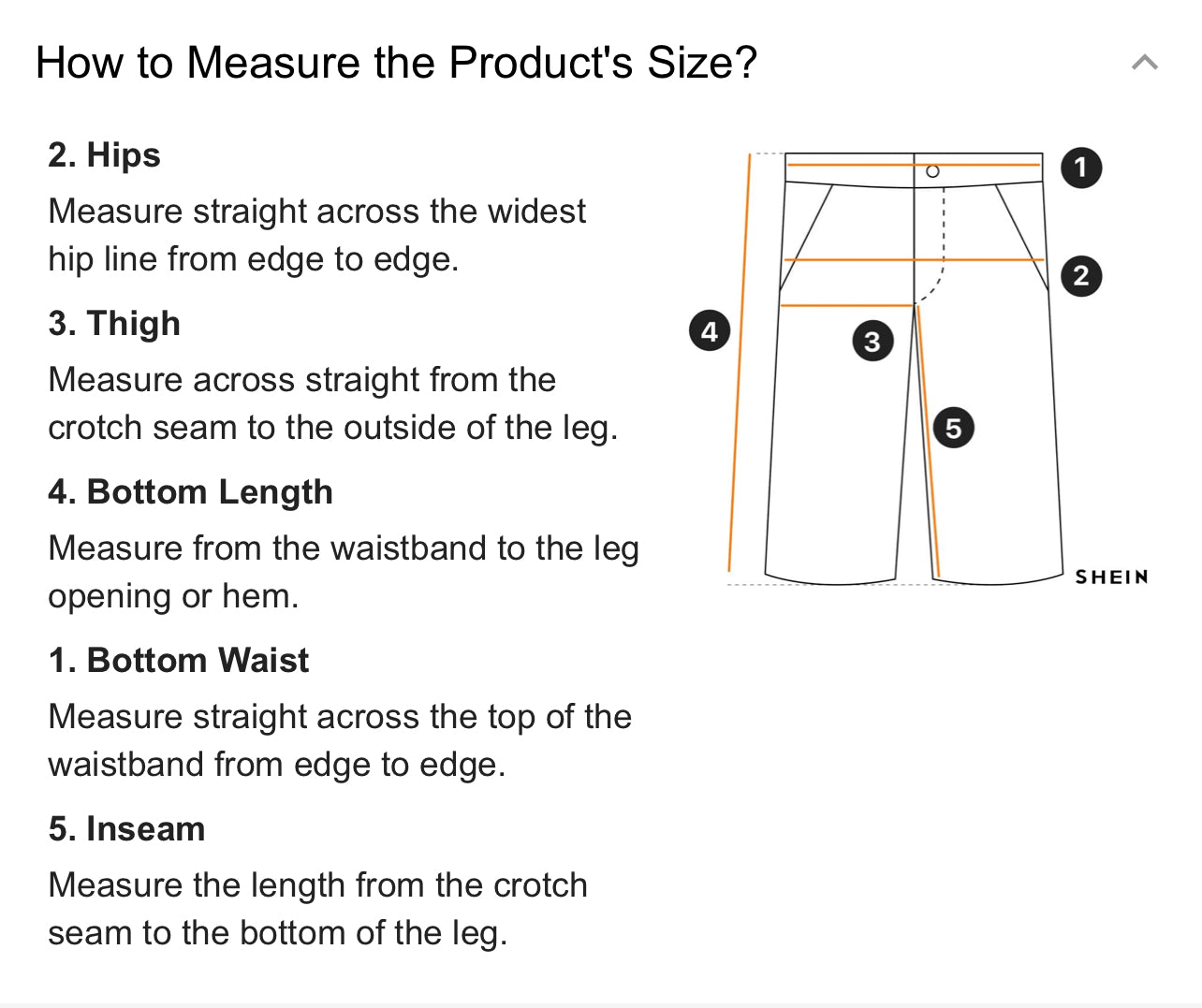 How to Measure the Product's Size?

2. Hips

Measure straight across the widest hip line from edge to edge.

3. Thigh

Measure across straight from the crotch seam to the outside of the leg.

4. Bottom Length

Measure from the waistband to the leg opening or hem.

1. Bottom Waist

Measure straight across the top of the waistband from edge to edge.

5. Inseam

Measure the length from the crotch seam to the bottom of the leg.

1
2
4
3
5
SHEIN