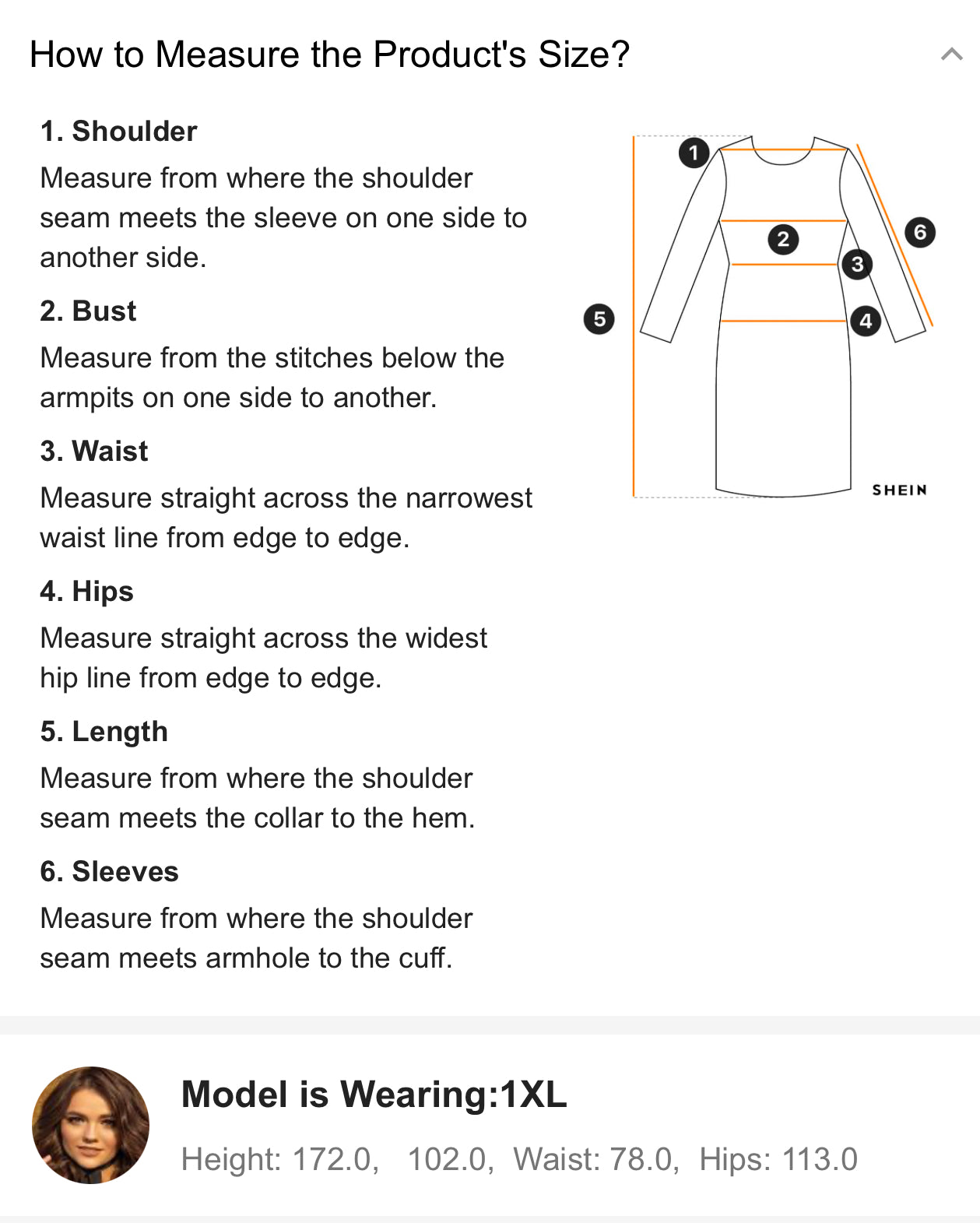 How to Measure the Product's Size?

1. Shoulder
Measure from where the shoulder seam meets the sleeve on one side to another side.

2. Bust
Measure from the stitches below the armpits on one side to another.

3. Waist
Measure straight across the narrowest waist line from edge to edge.

4. Hips
Measure straight across the widest hip line from edge to edge.

5. Length
Measure from where the shoulder seam meets the collar to the hem.

6. Sleeves
Measure from where the shoulder seam meets armhole to the cuff.

1 2 3 4 5 6

SHEIN

Model is Wearing:1XL

Height: 172.0, 102.0, Waist: 78.0, Hips: 113.0