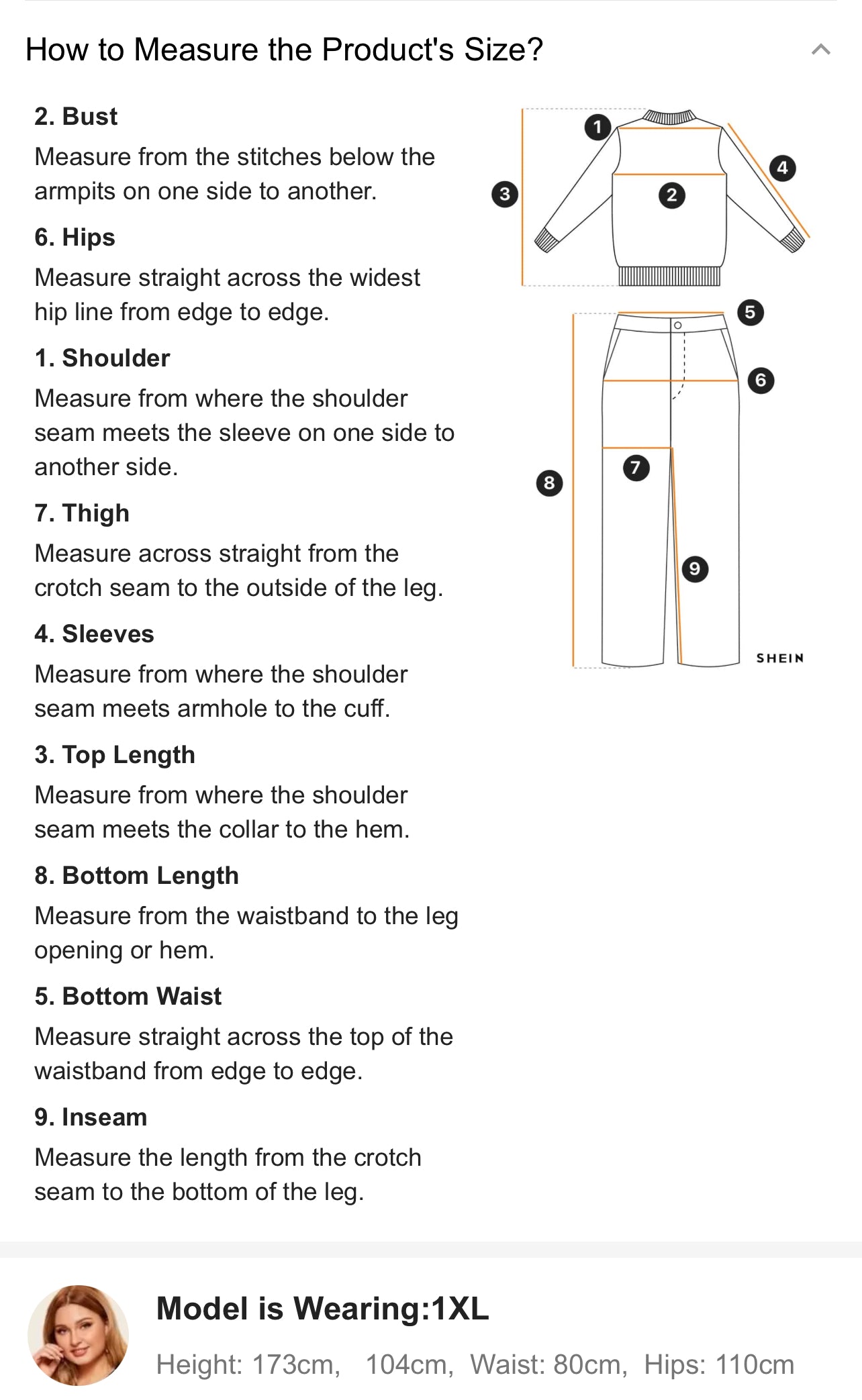 How to Measure the Product's Size?

2. Bust
Measure from the stitches below the armpits on one side to another.

6. Hips
Measure straight across the widest hip line from edge to edge.

1. Shoulder
Measure from where the shoulder seam meets the sleeve on one side to another side.

7. Thigh
Measure across straight from the crotch seam to the outside of the leg.

4. Sleeves
Measure from where the shoulder seam meets armhole to the cuff.

3. Top Length
Measure from where the shoulder seam meets the collar to the hem.

8. Bottom Length
Measure from the waistband to the leg opening or hem.

5. Bottom Waist
Measure straight across the top of the waistband from edge to edge.

9. Inseam
Measure the length from the crotch seam to the bottom of the leg.

1
2
3
4
5
6
7
8
9
SHEIN

Model is Wearing:1XL
Height: 173cm, 104cm, Waist: 80cm, Hips: 110cm