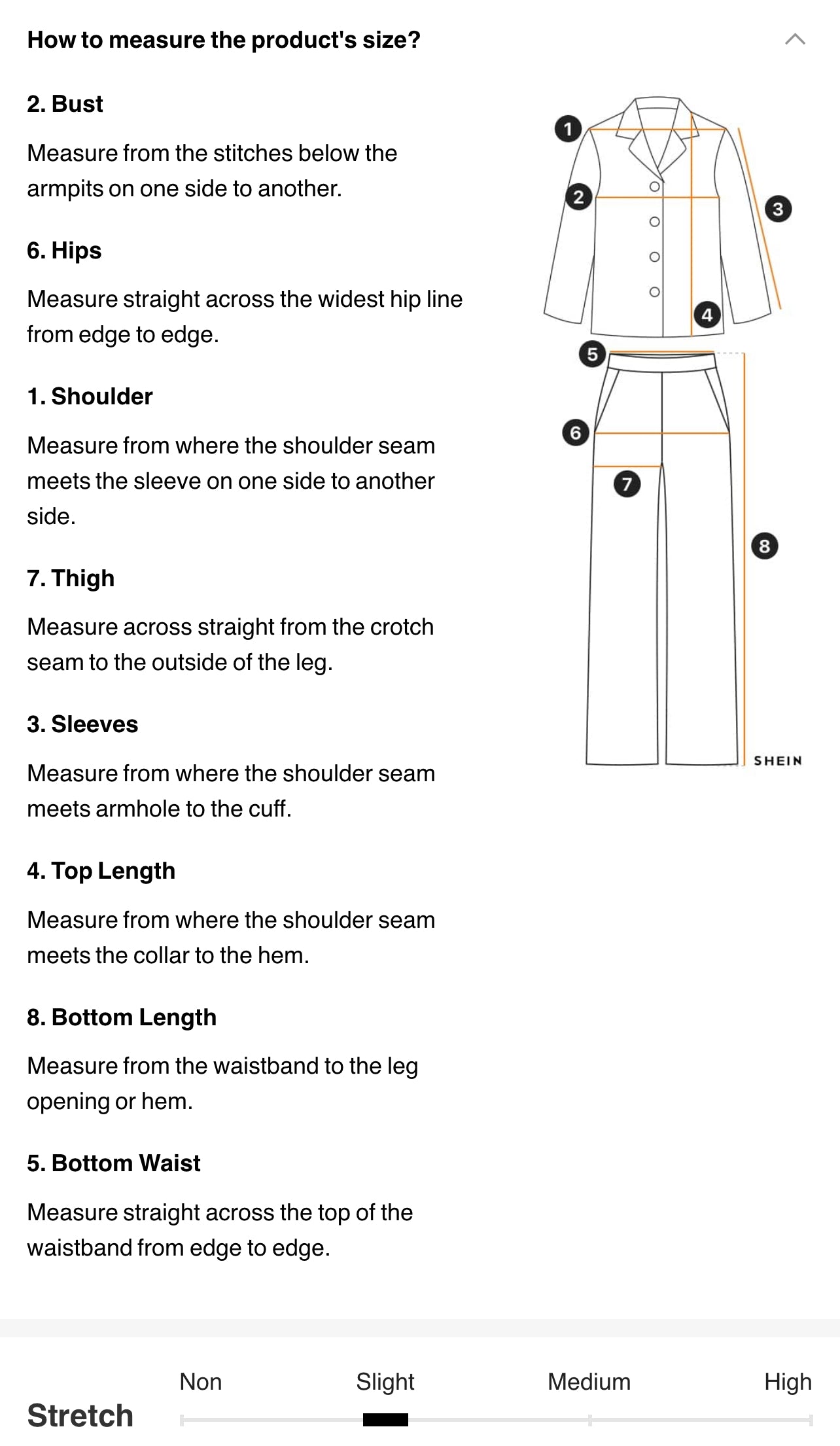 How to measure the product's size?

2. Bust

Measure from the stitches below the armpits on one side to another.

6. Hips

Measure straight across the widest hip line from edge to edge.

1. Shoulder

Measure from where the shoulder seam meets the sleeve on one side to another side.

7. Thigh

Measure across straight from the crotch seam to the outside of the leg.

3. Sleeves

Measure from where the shoulder seam meets armhole to the cuff.

4. Top Length

Measure from where the shoulder seam meets the collar to the hem.

8. Bottom Length

Measure from the waistband to the leg opening or hem.

5. Bottom Waist

Measure straight across the top of the waistband from edge to edge.

1
2
3
4
5
6
7
8
SHEIN

Stretch
Non
Slight
Medium
High