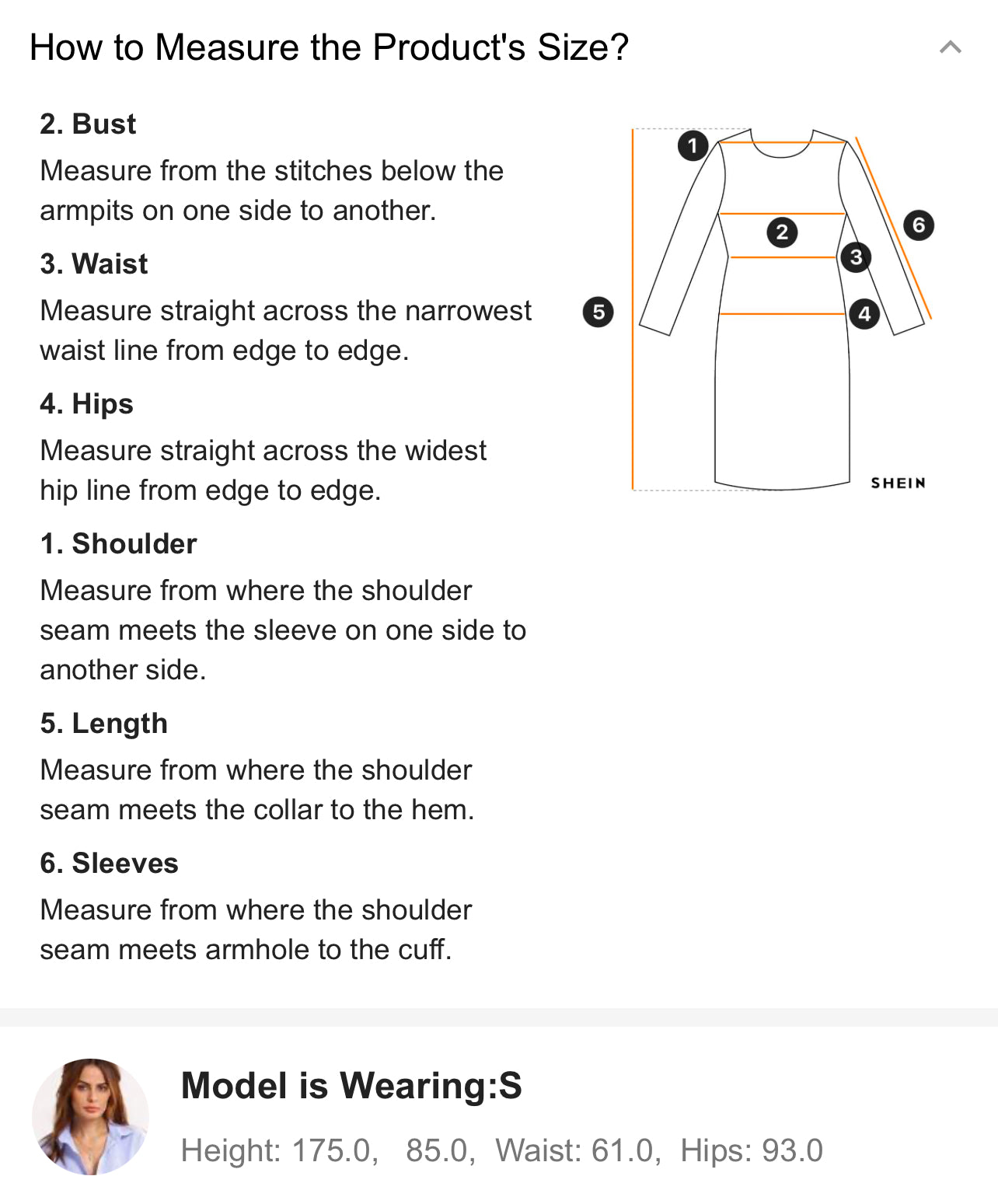 How to Measure the Product's Size?

2. Bust
Measure from the stitches below the armpits on one side to another.

3. Waist
Measure straight across the narrowest waist line from edge to edge.

4. Hips
Measure straight across the widest hip line from edge to edge.

1. Shoulder
Measure from where the shoulder seam meets the sleeve on one side to another side.

5. Length
Measure from where the shoulder seam meets the collar to the hem.

6. Sleeves
Measure from where the shoulder seam meets armhole to the cuff.

1
2
3
4
5
6
SHEIN

Model is Wearing:S
Height: 175.0, 85.0, Waist: 61.0, Hips: 93.0