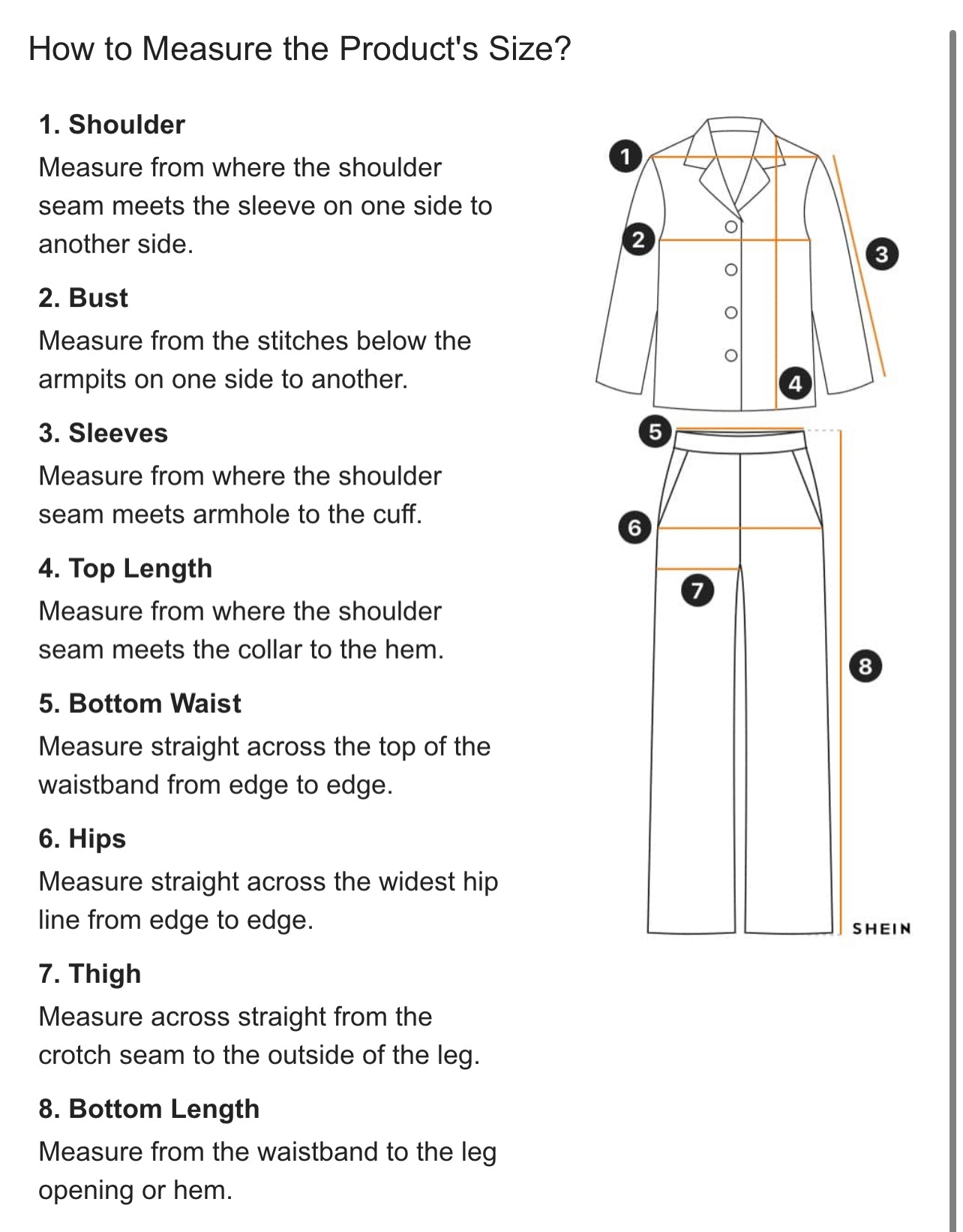 How to Measure the Product's Size?

1. Shoulder
Measure from where the shoulder seam meets the sleeve on one side to another side.

2. Bust
Measure from the stitches below the armpits on one side to another.

3. Sleeves
Measure from where the shoulder seam meets armhole to the cuff.

4. Top Length
Measure from where the shoulder seam meets the collar to the hem.

5. Bottom Waist
Measure straight across the top of the waistband from edge to edge.

6. Hips
Measure straight across the widest hip line from edge to edge.

7. Thigh
Measure across straight from the crotch seam to the outside of the leg.

8. Bottom Length
Measure from the waistband to the leg opening or hem.

1
2
3
4
5
6
7
8
SHEIN