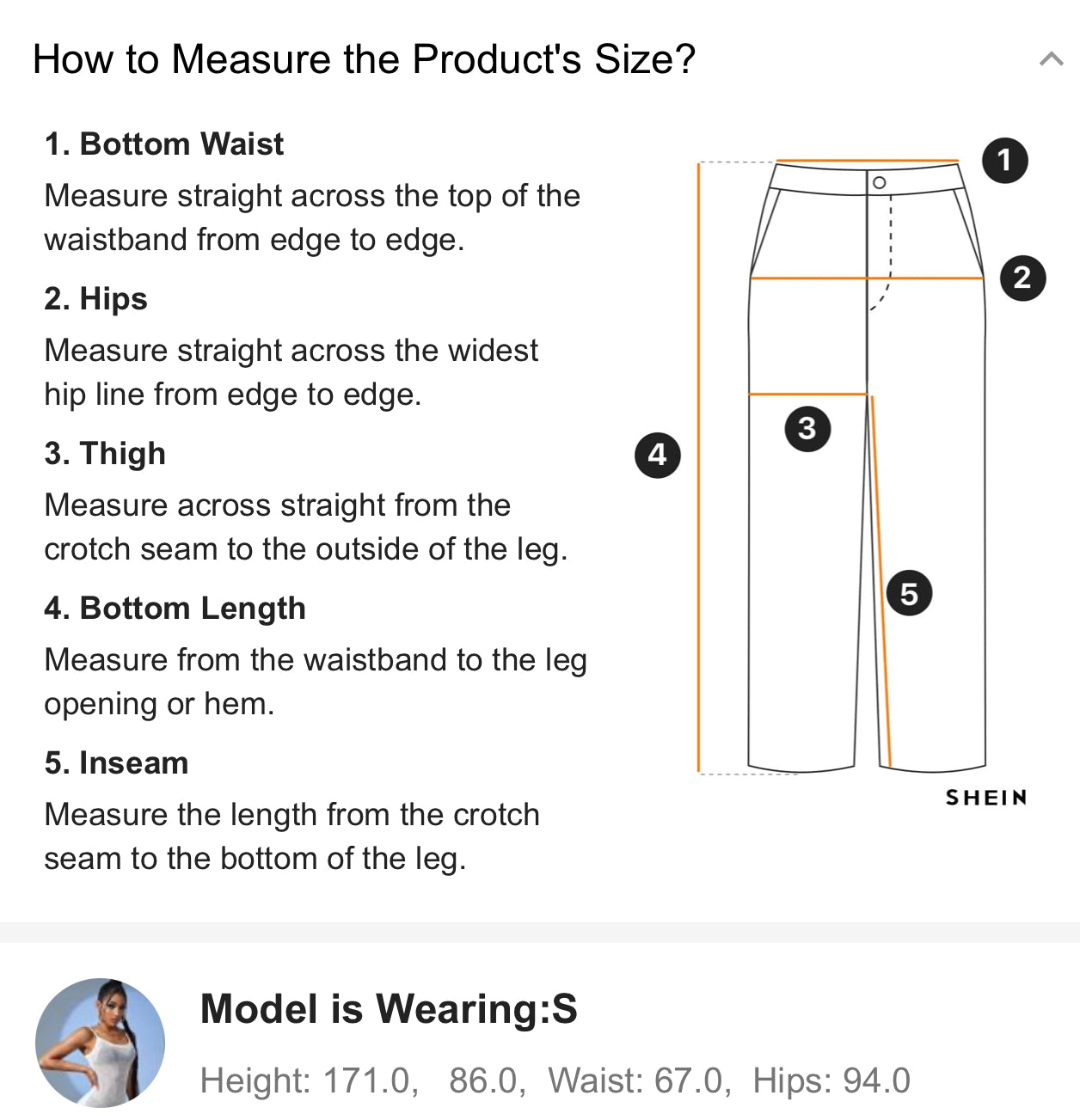 How to Measure the Product's Size?

1. Bottom Waist

Measure straight across the top of the waistband from edge to edge.

2. Hips

Measure straight across the widest hip line from edge to edge.

3. Thigh

Measure across straight from the crotch seam to the outside of the leg.

4. Bottom Length

Measure from the waistband to the leg opening or hem.

5. Inseam

Measure the length from the crotch seam to the bottom of the leg.

1
2
3
4
5

SHEIN

Model is Wearing:S

Height: 171.0, 86.0, Waist: 67.0, Hips: 94.0