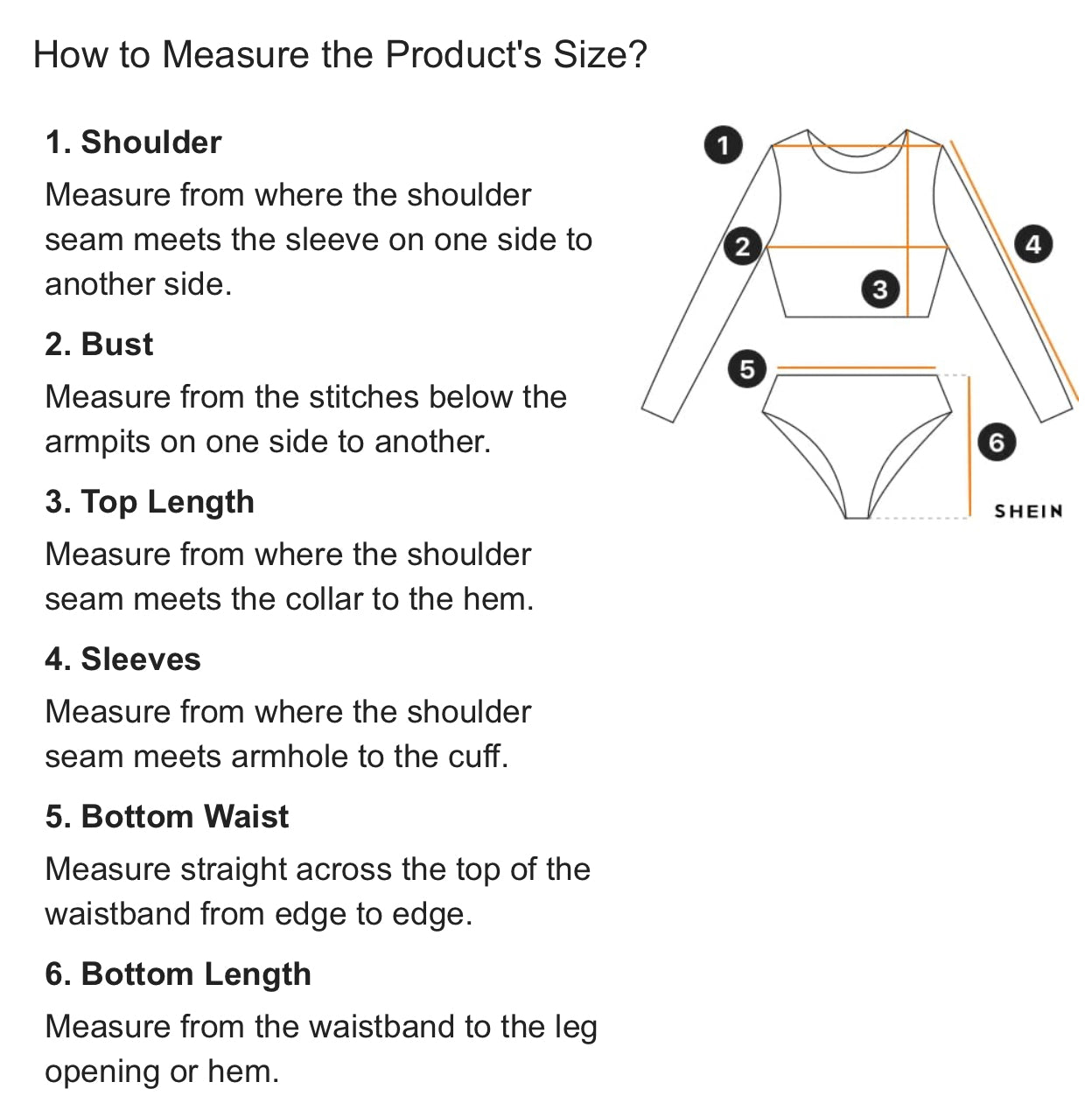 How to Measure the Product's Size?

1. Shoulder

Measure from where the shoulder seam meets the sleeve on one side to another side.

2. Bust

Measure from the stitches below the armpits on one side to another.

3. Top Length

Measure from where the shoulder seam meets the collar to the hem.

4. Sleeves

Measure from where the shoulder seam meets armhole to the cuff.

5. Bottom Waist

Measure straight across the top of the waistband from edge to edge.

6. Bottom Length

Measure from the waistband to the leg opening or hem.

1
2
3
4
5
6
SHEIN