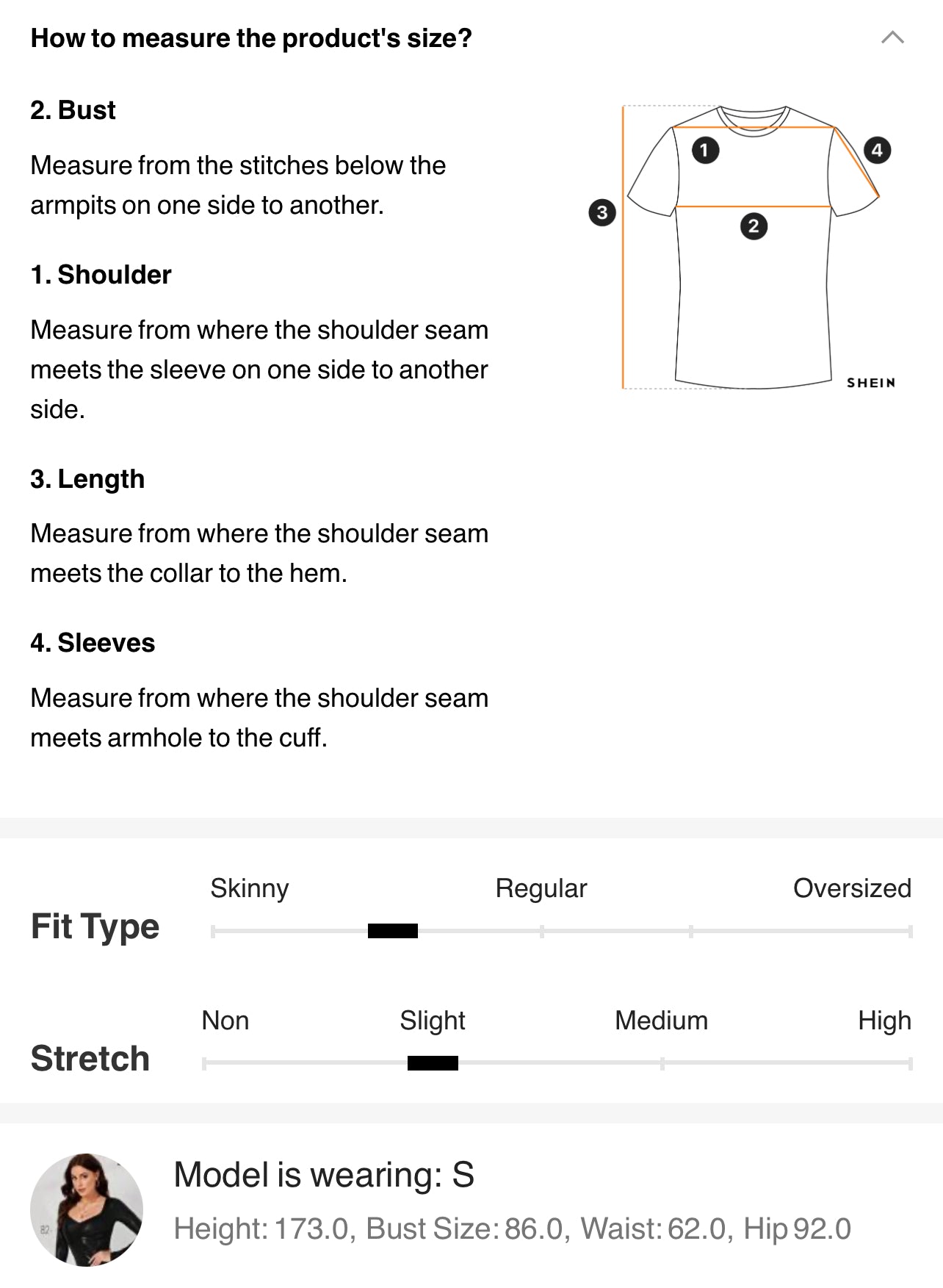 How to measure the product's size?

2. Bust

Measure from the stitches below the armpits on one side to another.

1. Shoulder

Measure from where the shoulder seam meets the sleeve on one side to another side.

3. Length

Measure from where the shoulder seam meets the collar to the hem.

4. Sleeves

Measure from where the shoulder seam meets armhole to the cuff.

1 4 3 2

SHEIN

Fit Type

Skinny Regular Oversized

Stretch

Non Slight Medium High

Model is wearing: S

Height: 173.0, Bust Size: 86.0, Waist: 62.0, Hip 92.0