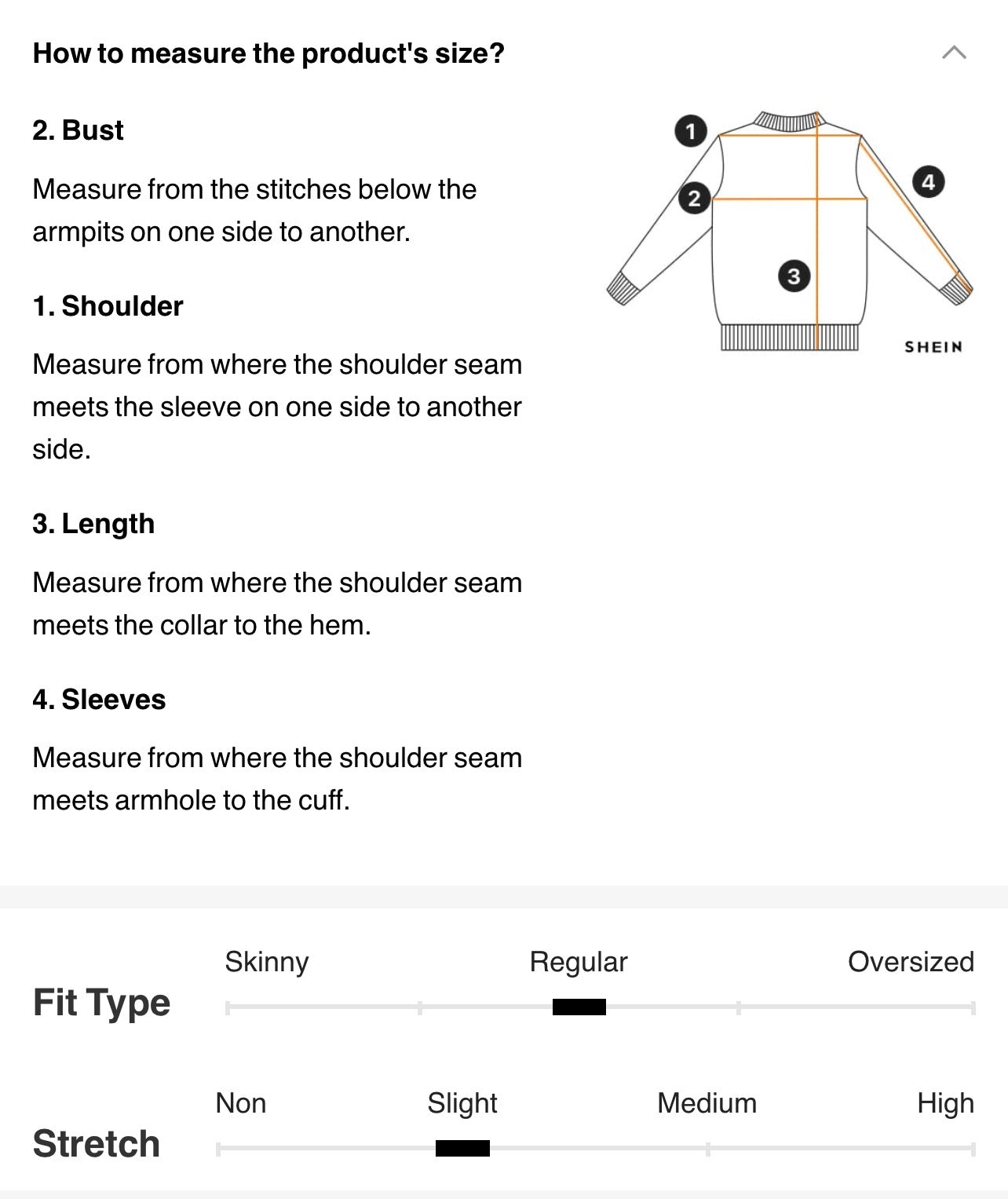 How to measure the product's size?

2. Bust

Measure from the stitches below the armpits on one side to another.

1. Shoulder

Measure from where the shoulder seam meets the sleeve on one side to another side.

3. Length

Measure from where the shoulder seam meets the collar to the hem.

4. Sleeves

Measure from where the shoulder seam meets armhole to the cuff.

1
2
3
4
SHEIN

Fit Type
Skinny Regular Oversized

Stretch
Non Slight Medium High