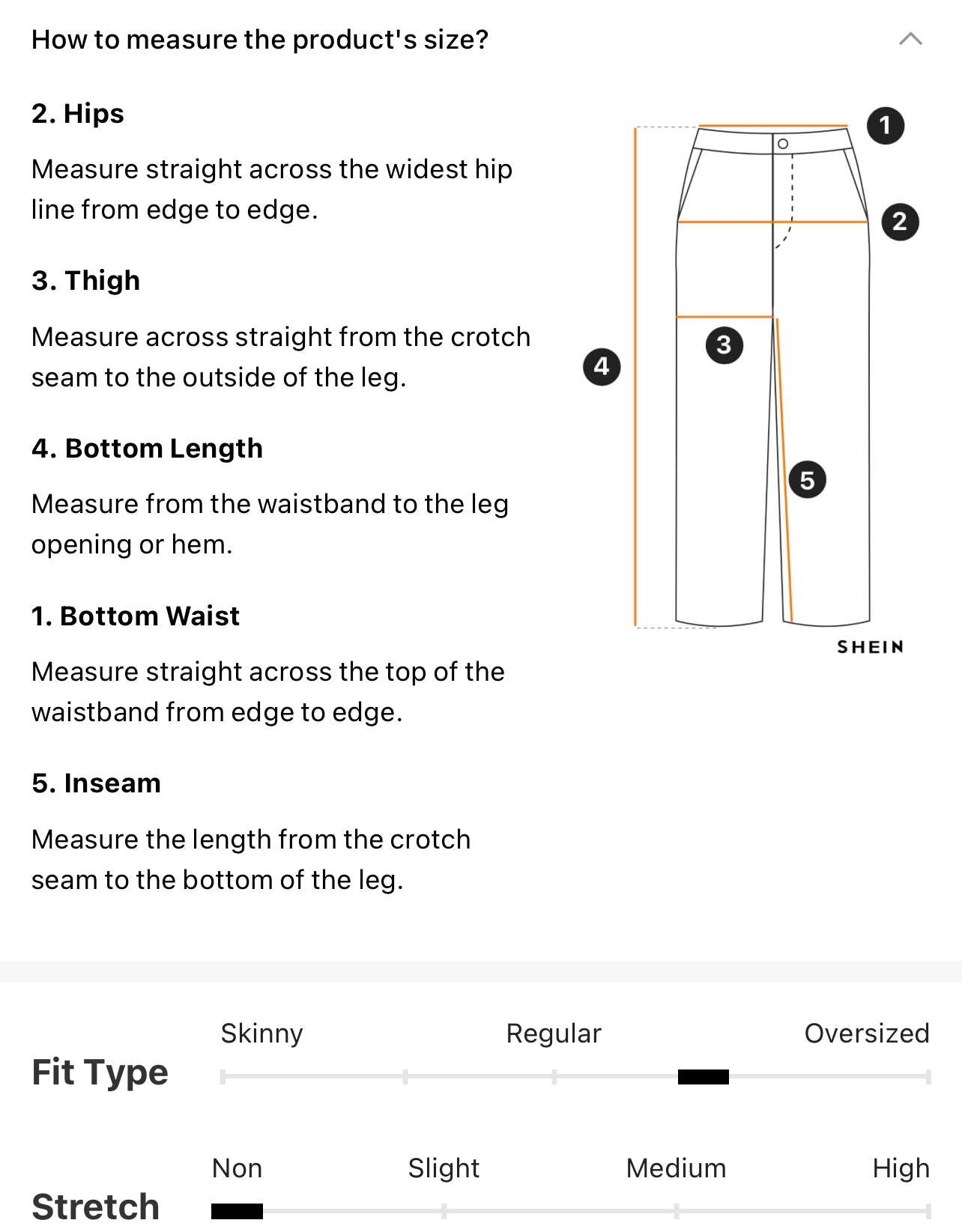 How to measure the product's size?

2. Hips

Measure straight across the widest hip line from edge to edge.

3. Thigh

Measure across straight from the crotch seam to the outside of the leg.

4. Bottom Length

Measure from the waistband to the leg opening or hem.

1. Bottom Waist

Measure straight across the top of the waistband from edge to edge.

5. Inseam

Measure the length from the crotch seam to the bottom of the leg.

1
2
3
4
5
SHEIN

Fit Type
Skinny
Regular
Oversized

Stretch
Non
Slight
Medium
High