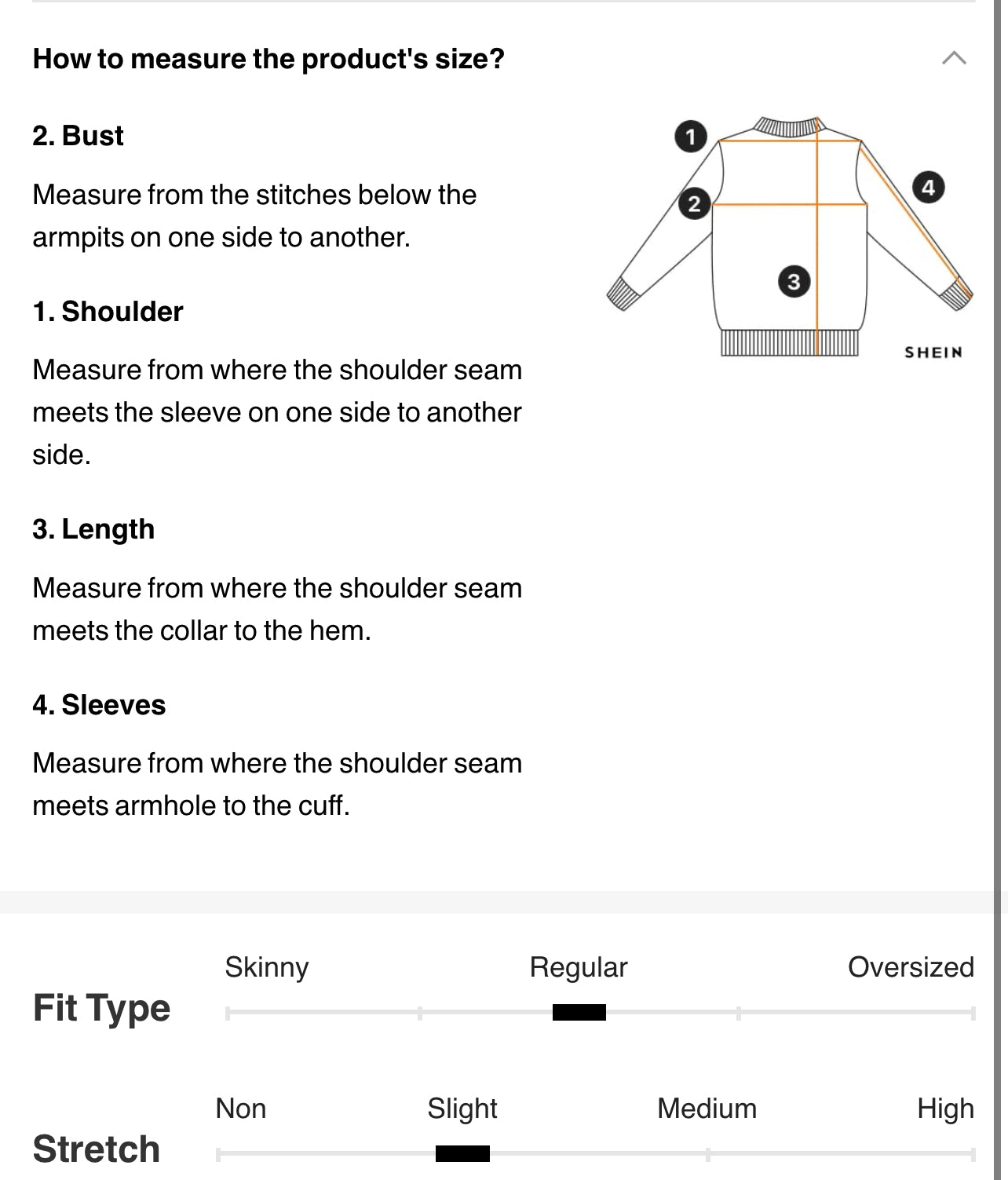 How to measure the product's size?

2. Bust

Measure from the stitches below the armpits on one side to another.

1. Shoulder

Measure from where the shoulder seam meets the sleeve on one side to another side.

3. Length

Measure from where the shoulder seam meets the collar to the hem.

4. Sleeves

Measure from where the shoulder seam meets armhole to the cuff.

1
2
3
4
SHEIN

Fit Type
Skinny
Regular
Oversized

Stretch
Non
Slight
Medium
High