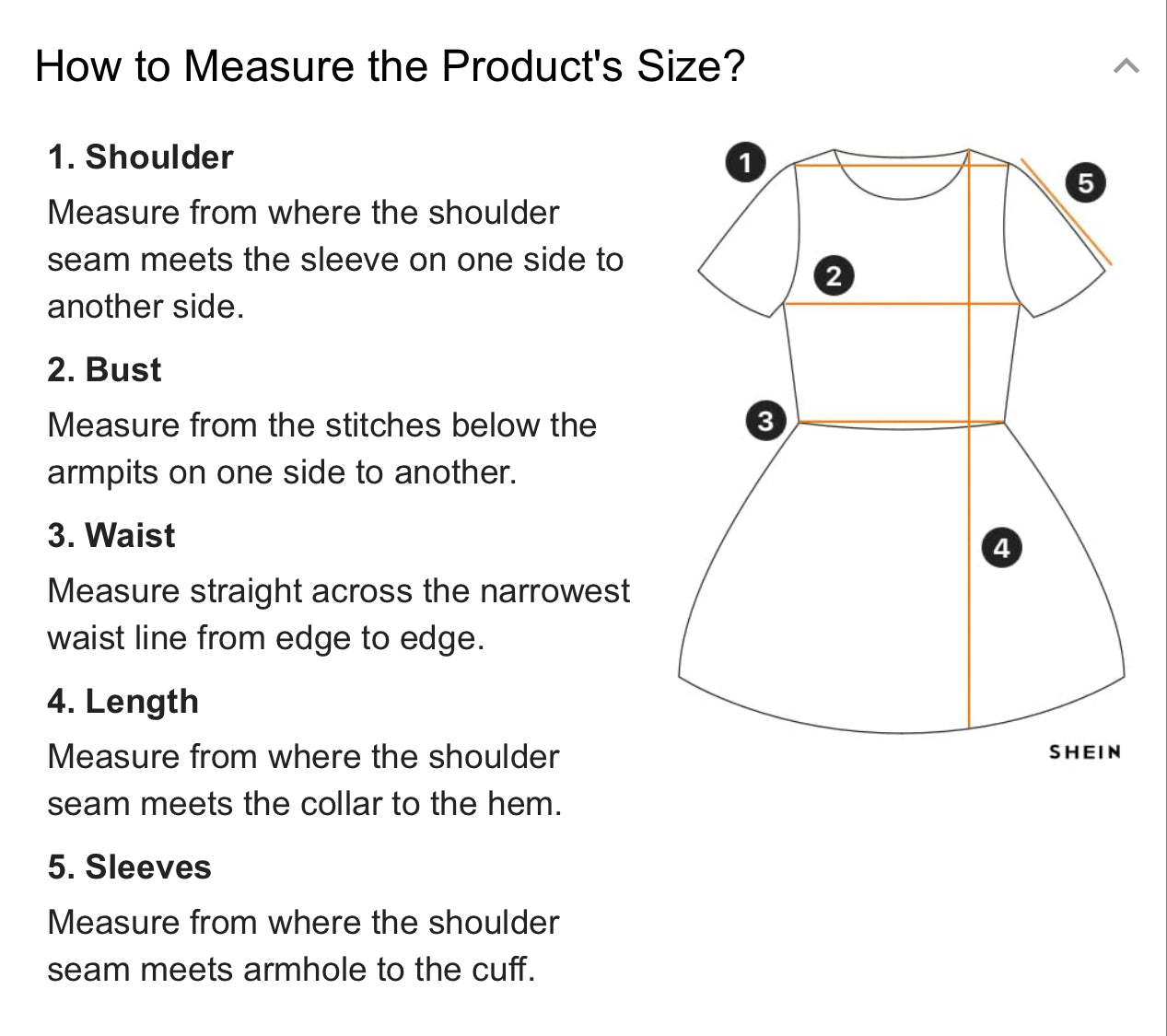 How to Measure the Product's Size?

1. Shoulder
Measure from where the shoulder seam meets the sleeve on one side to another side.

2. Bust
Measure from the stitches below the armpits on one side to another.

3. Waist
Measure straight across the narrowest waist line from edge to edge.

4. Length
Measure from where the shoulder seam meets the collar to the hem.

5. Sleeves
Measure from where the shoulder seam meets armhole to the cuff.

1
5
2
3
4
SHEIN