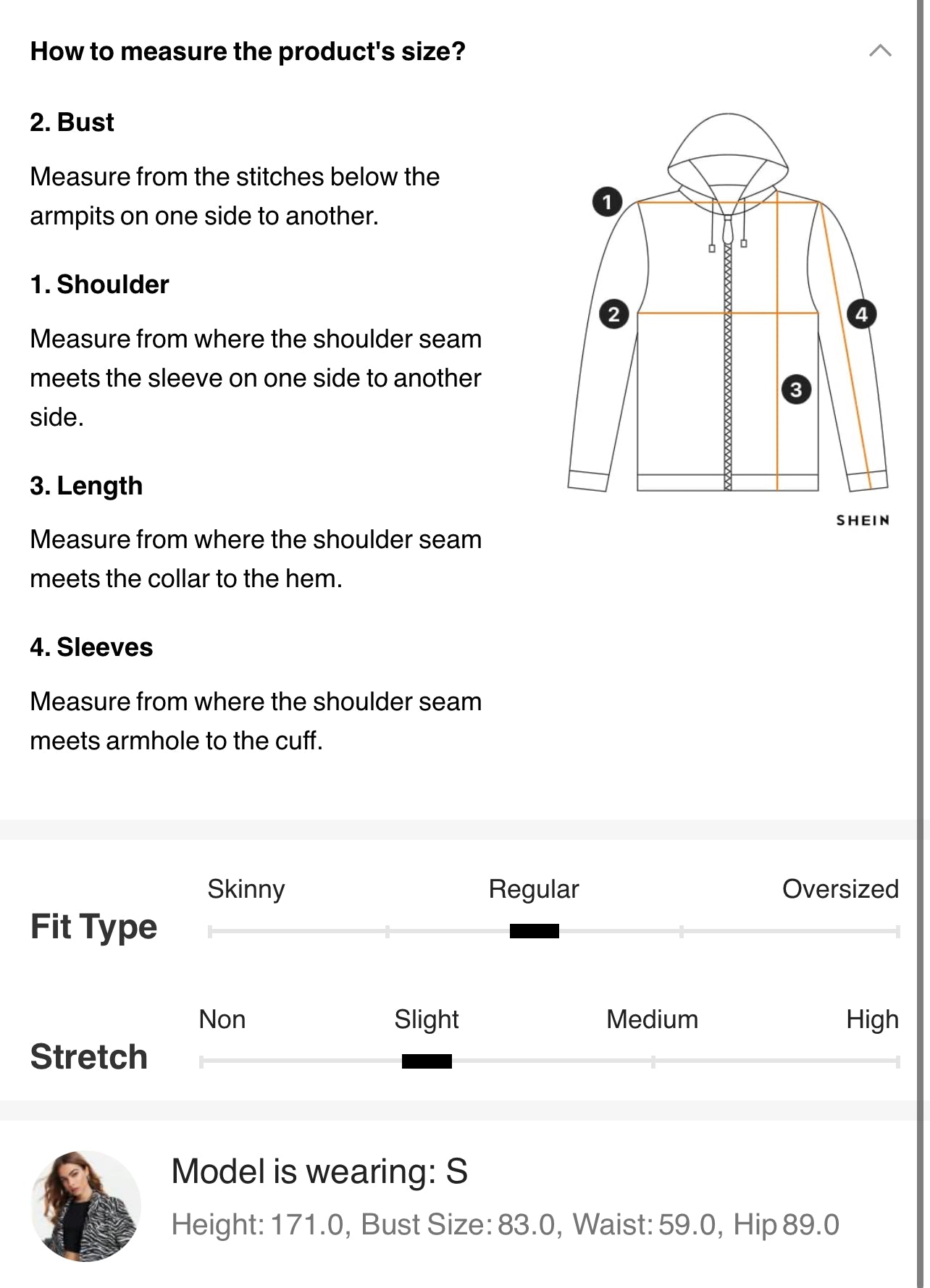 How to measure the product's size?

2. Bust

Measure from the stitches below the armpits on one side to another.

1. Shoulder

Measure from where the shoulder seam meets the sleeve on one side to another side.

3. Length

Measure from where the shoulder seam meets the collar to the hem.

4. Sleeves

Measure from where the shoulder seam meets armhole to the cuff.

1
2
3
4

SHEIN

Fit Type

Skinny
Regular
Oversized

Stretch

Non
Slight
Medium
High

Model is wearing: S

Height: 171.0, Bust Size: 83.0, Waist: 59.0, Hip 89.0