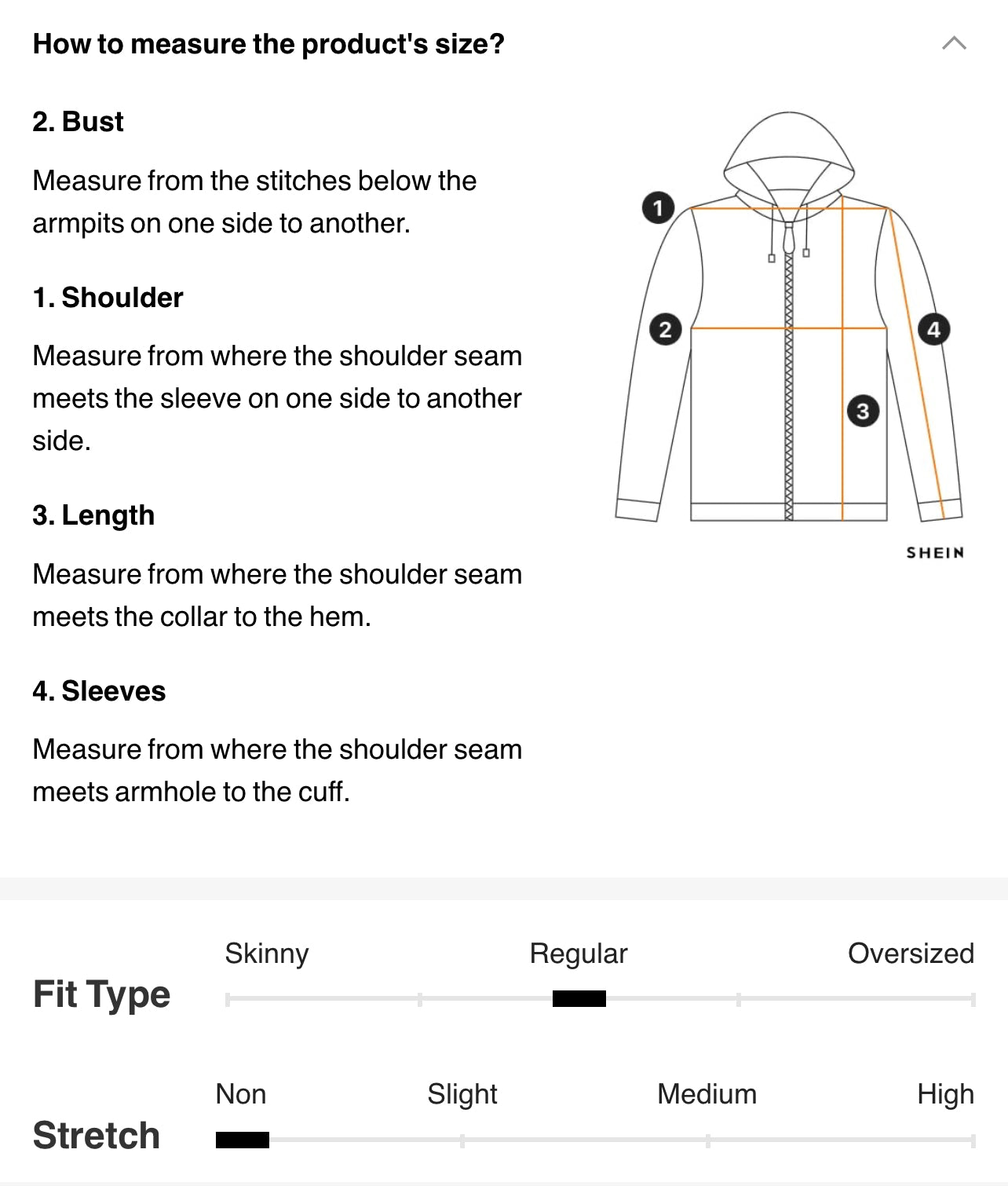 How to measure the product's size?

2. Bust

Measure from the stitches below the armpits on one side to another.

1. Shoulder

Measure from where the shoulder seam meets the sleeve on one side to another side.

3. Length

Measure from where the shoulder seam meets the collar to the hem.

4. Sleeves

Measure from where the shoulder seam meets armhole to the cuff.

1
2
3
4

SHEIN

Fit Type

Skinny Regular Oversized

Stretch

Non Slight Medium High