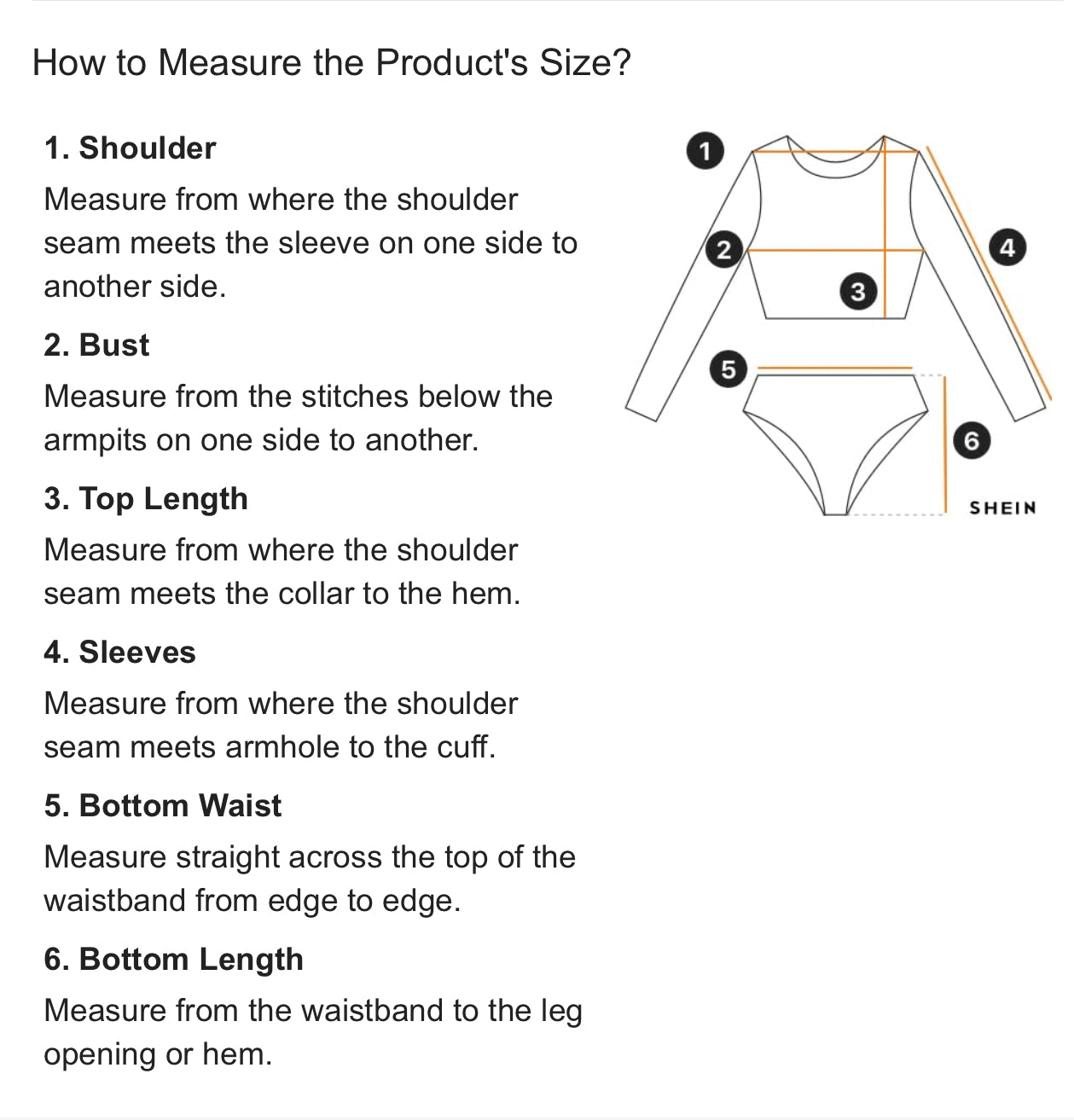 How to Measure the Product's Size?

1. Shoulder

Measure from where the shoulder seam meets the sleeve on one side to another side.

2. Bust

Measure from the stitches below the armpits on one side to another.

3. Top Length

Measure from where the shoulder seam meets the collar to the hem.

4. Sleeves

Measure from where the shoulder seam meets armhole to the cuff.

5. Bottom Waist

Measure straight across the top of the waistband from edge to edge.

6. Bottom Length

Measure from the waistband to the leg opening or hem.

1
2
3
4
5
6
SHEIN