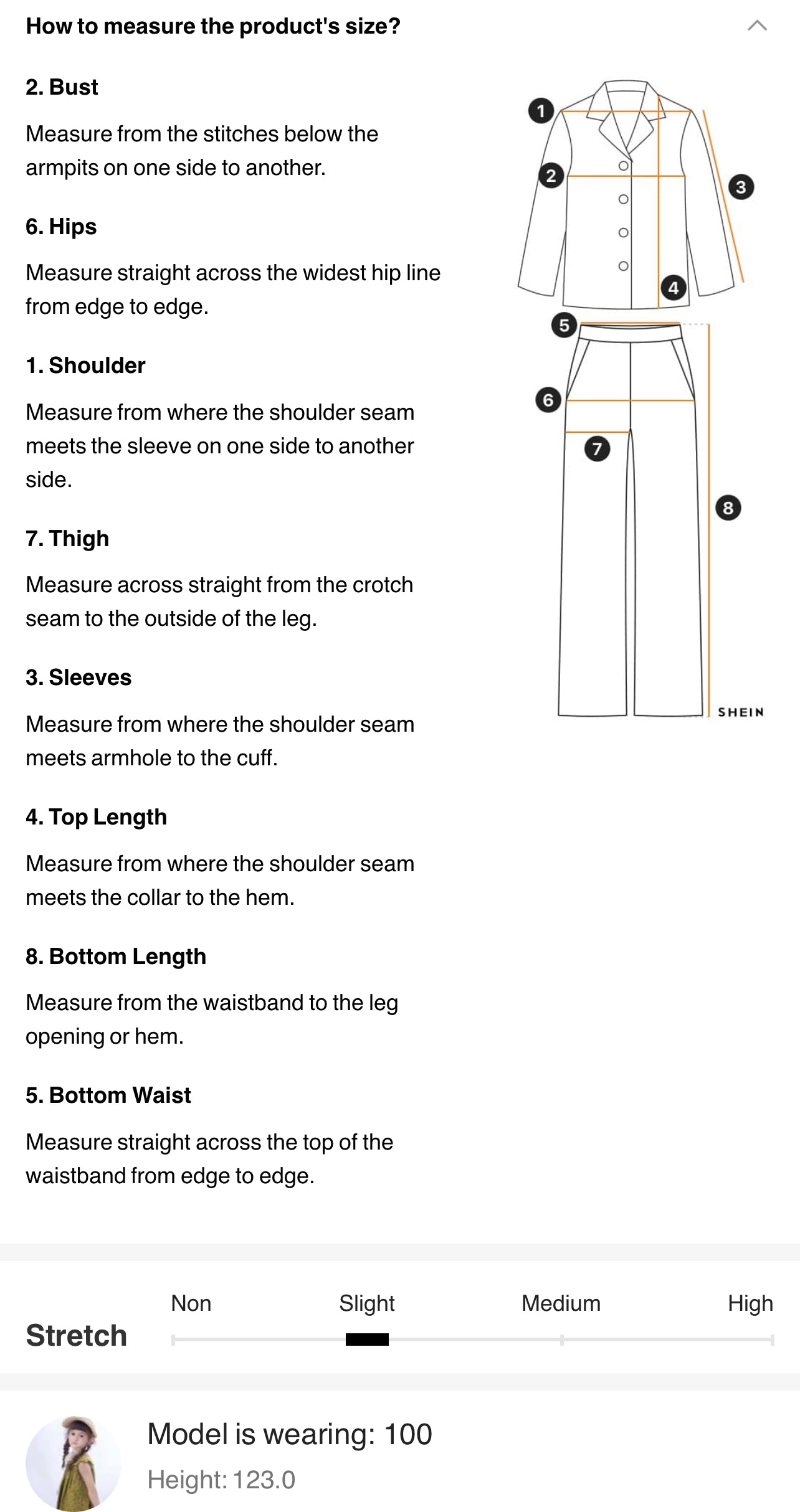 How to measure the product's size?

2. Bust

Measure from the stitches below the armpits on one side to another.

6. Hips

Measure straight across the widest hip line from edge to edge.

1. Shoulder

Measure from where the shoulder seam meets the sleeve on one side to another side.

7. Thigh

Measure across straight from the crotch seam to the outside of the leg.

3. Sleeves

Measure from where the shoulder seam meets armhole to the cuff.

4. Top Length

Measure from where the shoulder seam meets the collar to the hem.

8. Bottom Length

Measure from the waistband to the leg opening or hem.

5. Bottom Waist

Measure straight across the top of the waistband from edge to edge.

1
2
3
4
5
6
7
8
SHEIN

Stretch
Non
Slight
Medium
High

Model is wearing: 100
Height: 123.0