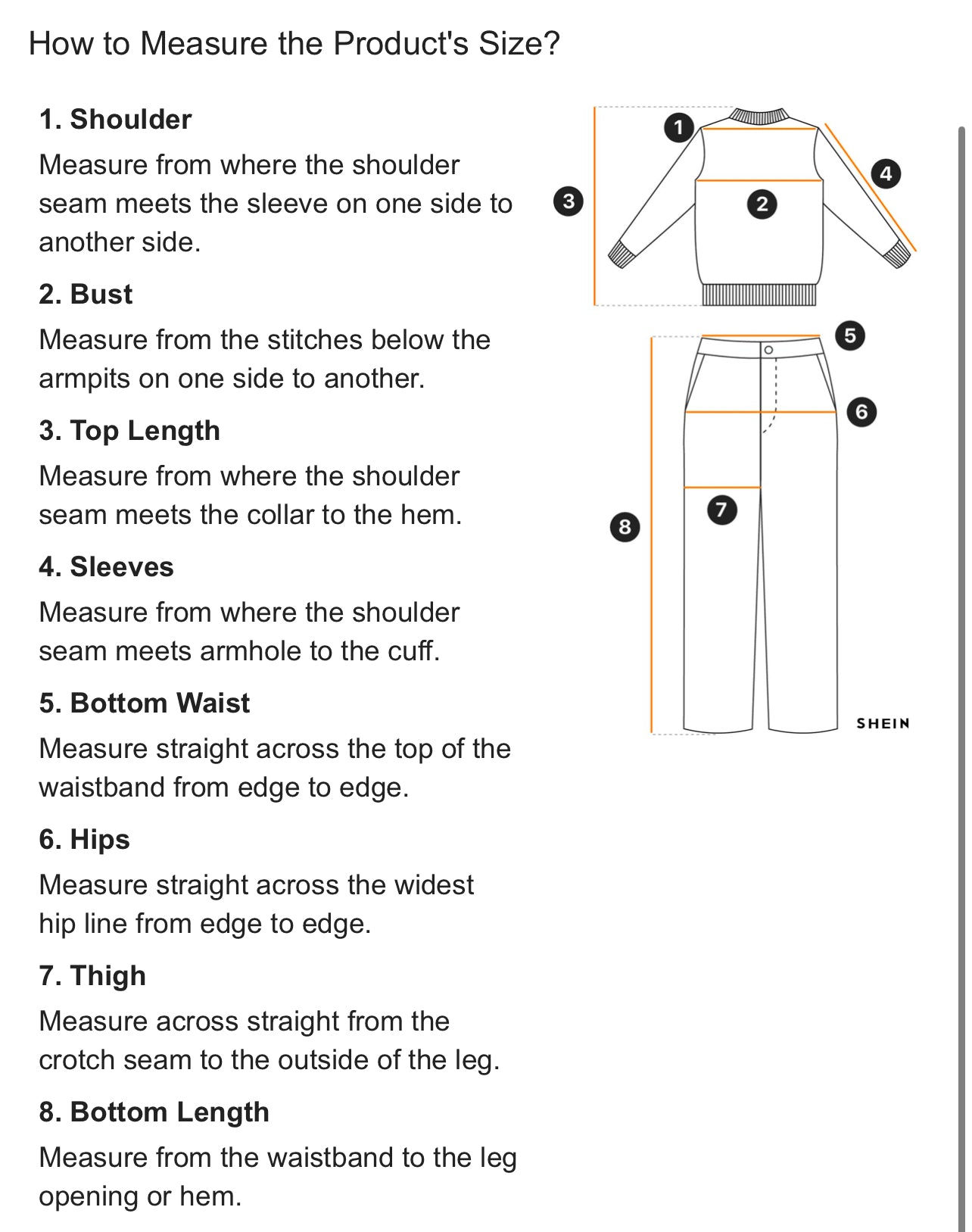 How to Measure the Product's Size?

1. Shoulder
Measure from where the shoulder seam meets the sleeve on one side to another side.

2. Bust
Measure from the stitches below the armpits on one side to another.

3. Top Length
Measure from where the shoulder seam meets the collar to the hem.

4. Sleeves
Measure from where the shoulder seam meets armhole to the cuff.

5. Bottom Waist
Measure straight across the top of the waistband from edge to edge.

6. Hips
Measure straight across the widest hip line from edge to edge.

7. Thigh
Measure across straight from the crotch seam to the outside of the leg.

8. Bottom Length
Measure from the waistband to the leg opening or hem.

1
2
3
4
5
6
7
8
SHEIN