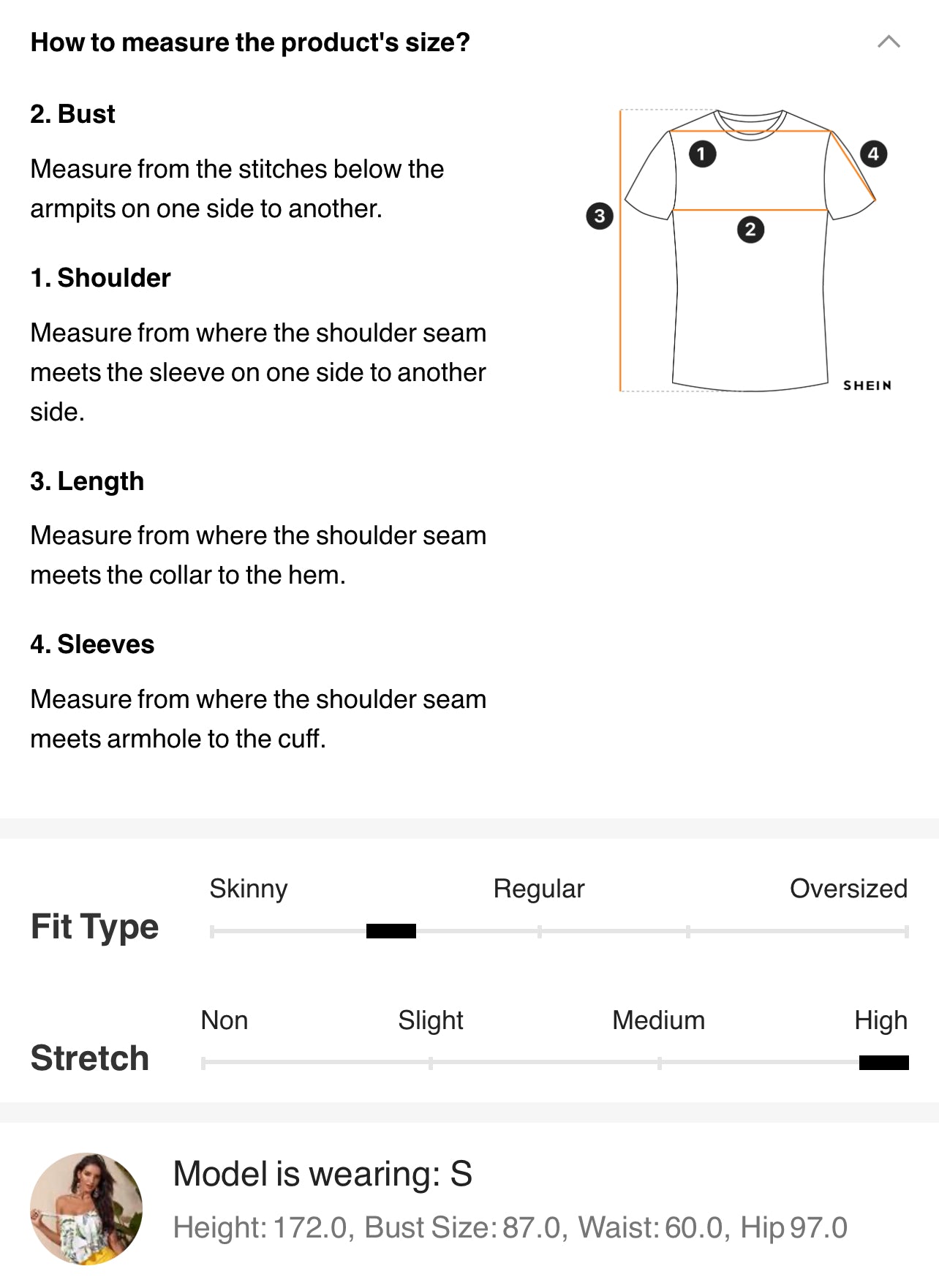 How to measure the product's size?

2. Bust

Measure from the stitches below the armpits on one side to another.

1. Shoulder

Measure from where the shoulder seam meets the sleeve on one side to another side.

3. Length

Measure from where the shoulder seam meets the collar to the hem.

4. Sleeves

Measure from where the shoulder seam meets armhole to the cuff.

1
4
3
2
SHEIN

Fit Type
Skinny
Regular
Oversized

Stretch
Non
Slight
Medium
High

Model is wearing: S
Height: 172.0, Bust Size: 87.0, Waist: 60.0, Hip 97.0