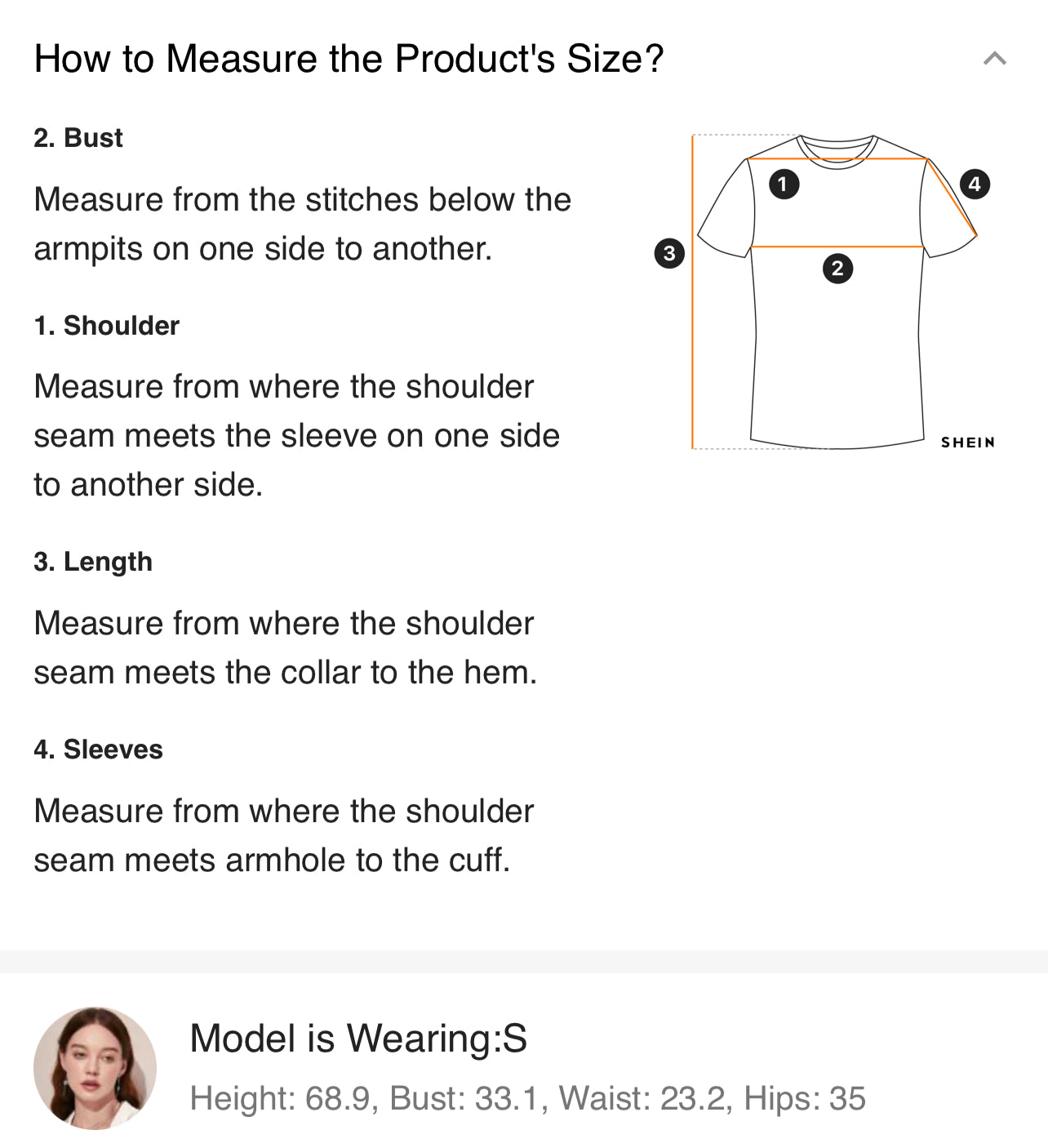 How to Measure the Product's Size?

2. Bust

Measure from the stitches below the armpits on one side to another.

1. Shoulder

Measure from where the shoulder seam meets the sleeve on one side to another side.

3. Length

Measure from where the shoulder seam meets the collar to the hem.

4. Sleeves

Measure from where the shoulder seam meets armhole to the cuff.

1
4
3
2
SHEIN

Model is Wearing:S

Height: 68.9, Bust: 33.1, Waist: 23.2, Hips: 35