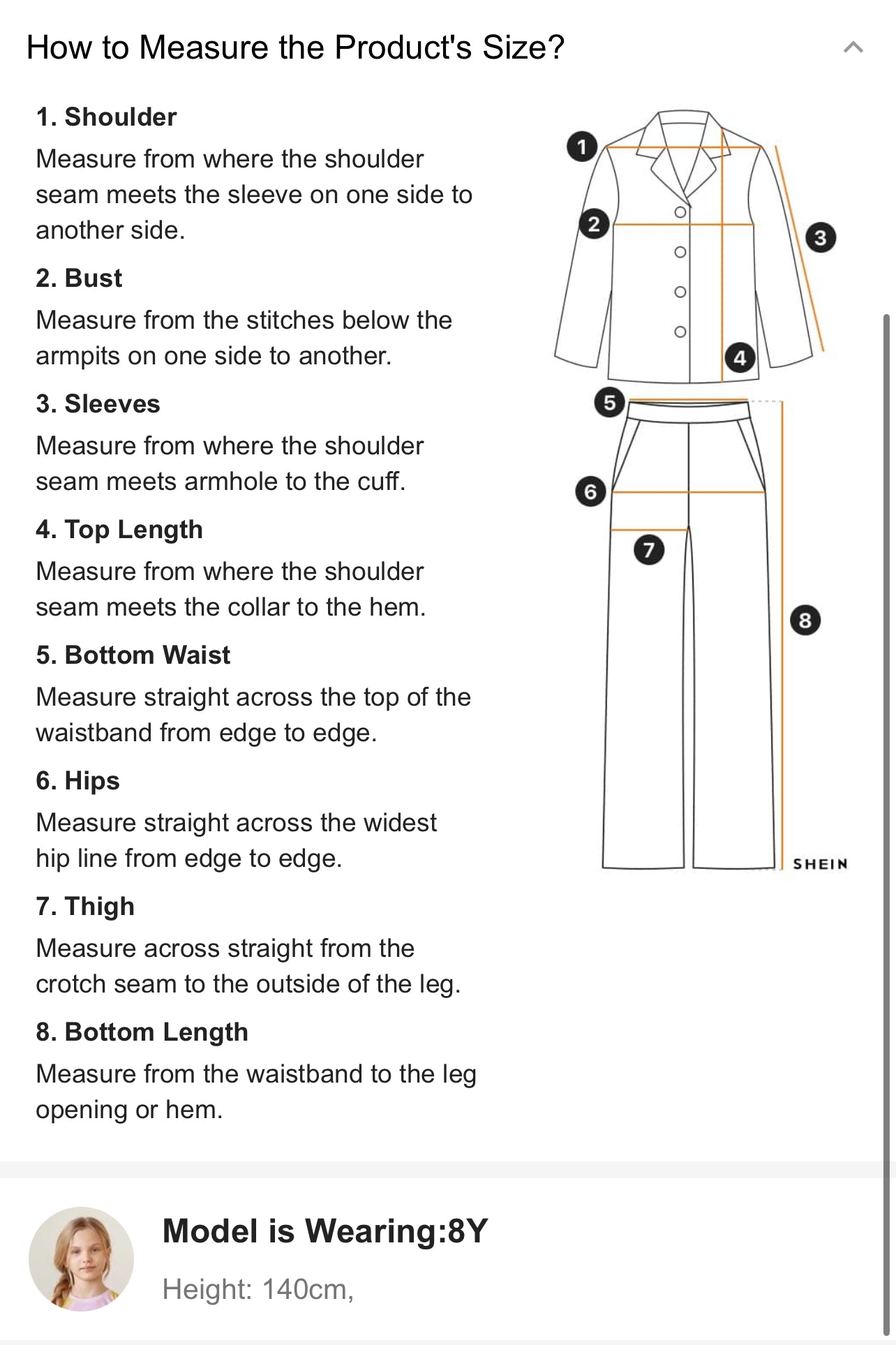 How to Measure the Product's Size?

1. Shoulder
Measure from where the shoulder seam meets the sleeve on one side to another side.

2. Bust
Measure from the stitches below the armpits on one side to another.

3. Sleeves
Measure from where the shoulder seam meets armhole to the cuff.

4. Top Length
Measure from where the shoulder seam meets the collar to the hem.

5. Bottom Waist
Measure straight across the top of the waistband from edge to edge.

6. Hips
Measure straight across the widest hip line from edge to edge.

7. Thigh
Measure across straight from the crotch seam to the outside of the leg.

8. Bottom Length
Measure from the waistband to the leg opening or hem.

1
2
3
4
5
6
7
8
SHEIN

Model is Wearing:8Y
Height: 140cm,