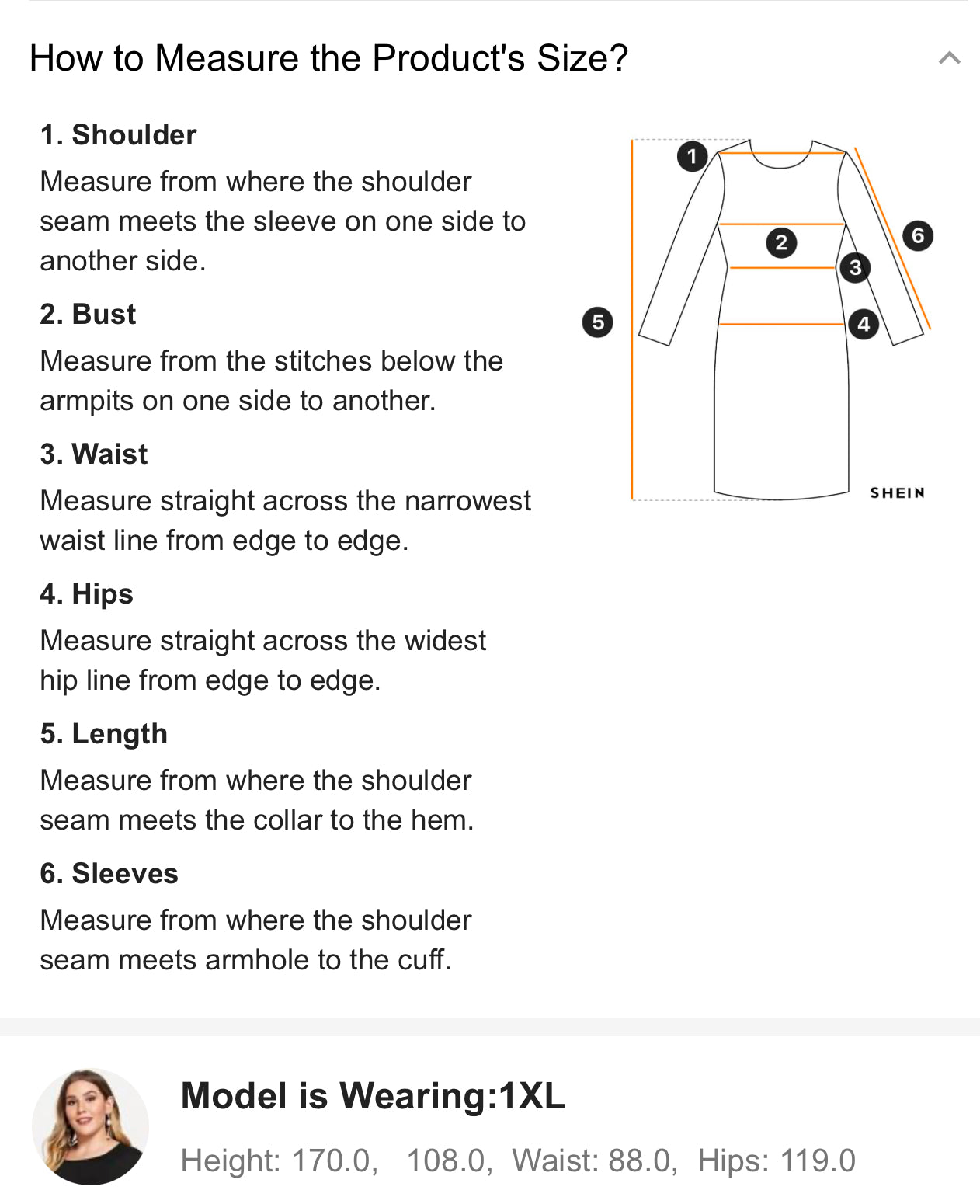 How to Measure the Product's Size?

1. Shoulder
Measure from where the shoulder seam meets the sleeve on one side to another side.

2. Bust
Measure from the stitches below the armpits on one side to another.

3. Waist
Measure straight across the narrowest waist line from edge to edge.

4. Hips
Measure straight across the widest hip line from edge to edge.

5. Length
Measure from where the shoulder seam meets the collar to the hem.

6. Sleeves
Measure from where the shoulder seam meets armhole to the cuff.

1
2
3
4
5
6
SHEIN

Model is Wearing:1XL
Height: 170.0, 108.0, Waist: 88.0, Hips: 119.0