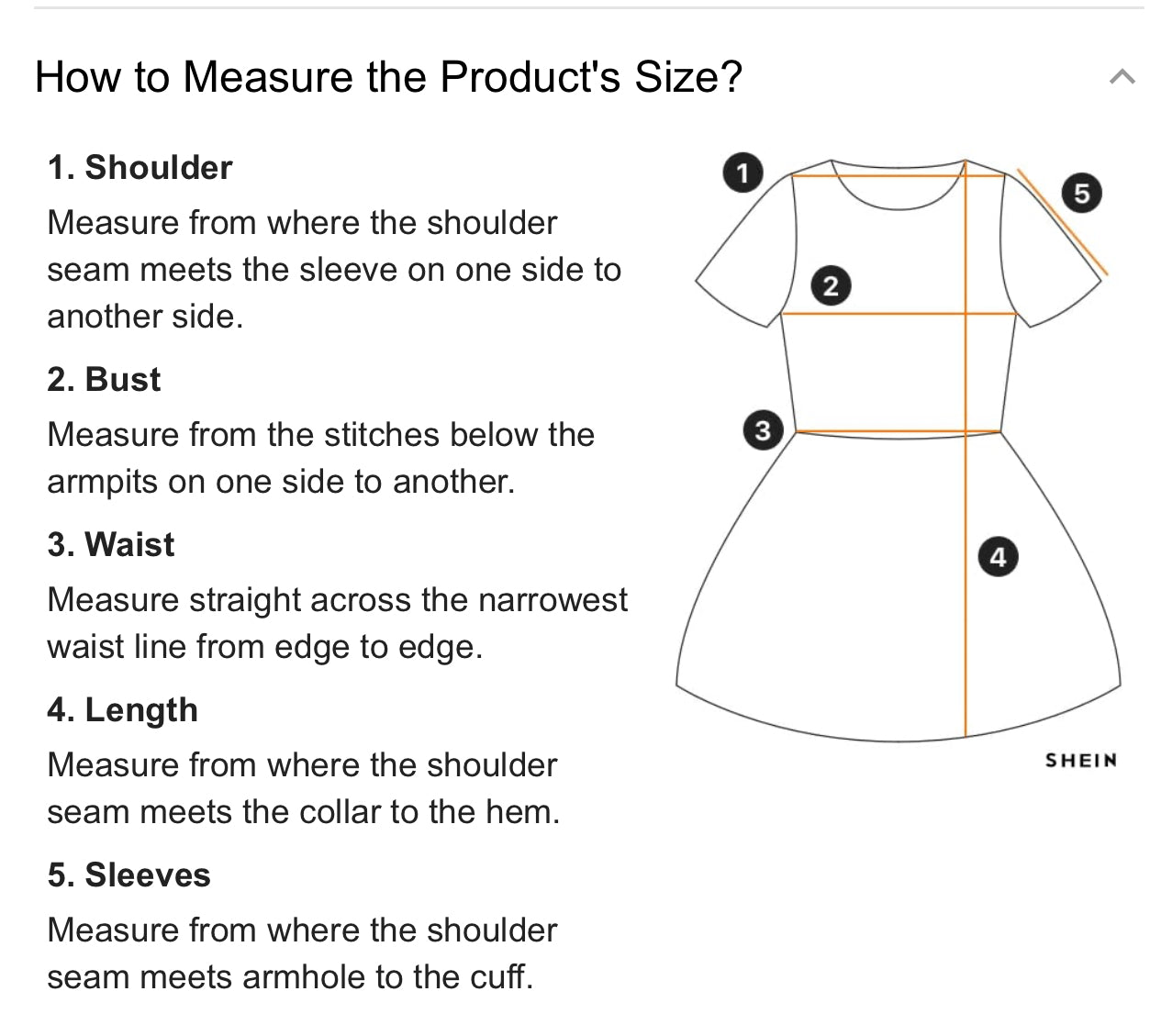 How to Measure the Product's Size?

1. Shoulder

Measure from where the shoulder seam meets the sleeve on one side to another side.

2. Bust

Measure from the stitches below the armpits on one side to another.

3. Waist

Measure straight across the narrowest waist line from edge to edge.

4. Length

Measure from where the shoulder seam meets the collar to the hem.

5. Sleeves

Measure from where the shoulder seam meets armhole to the cuff.

1

5

2

3

4

SHEIN