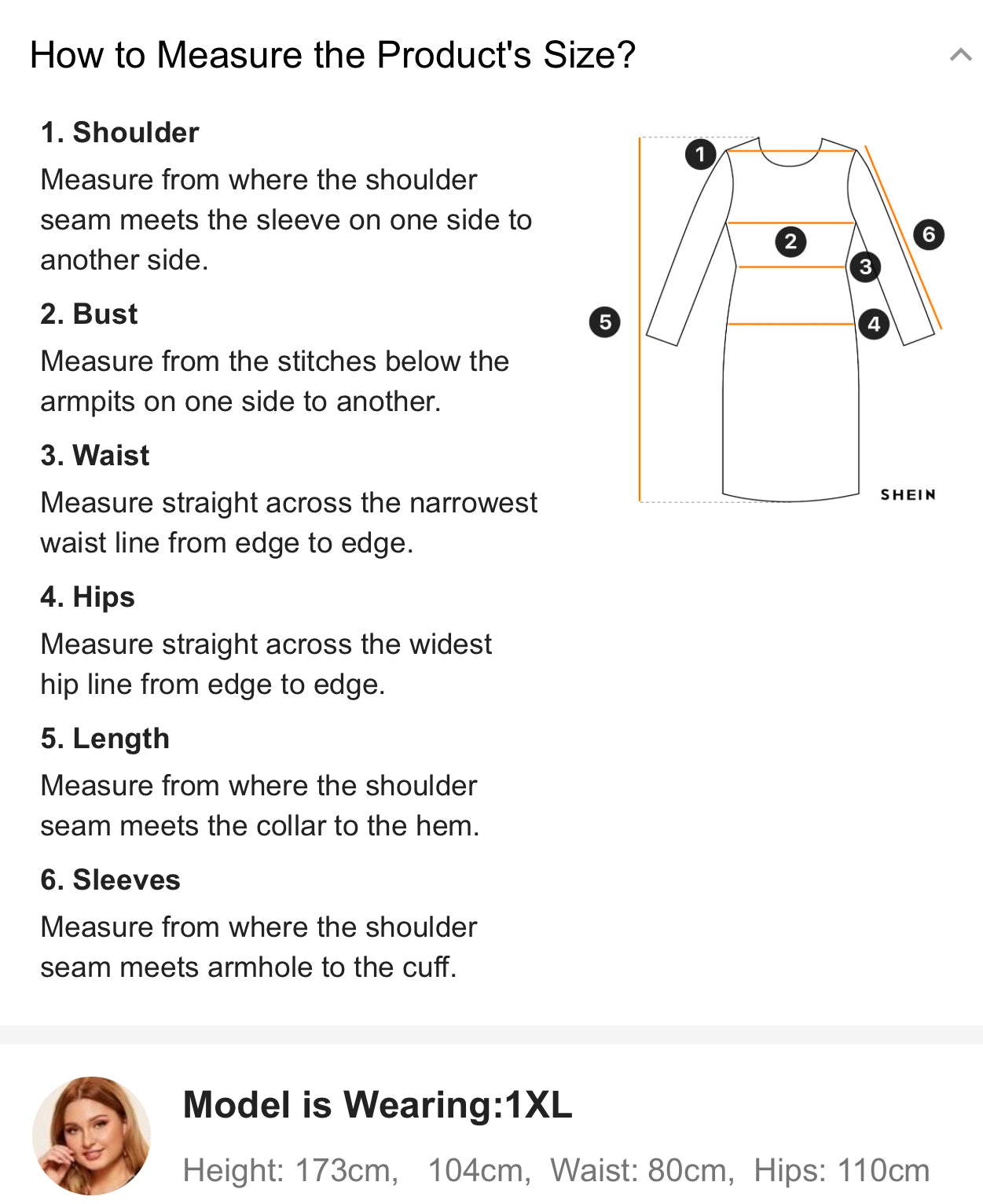 How to Measure the Product's Size?

1. Shoulder
Measure from where the shoulder seam meets the sleeve on one side to another side.

2. Bust
Measure from the stitches below the armpits on one side to another.

3. Waist
Measure straight across the narrowest waist line from edge to edge.

4. Hips
Measure straight across the widest hip line from edge to edge.

5. Length
Measure from where the shoulder seam meets the collar to the hem.

6. Sleeves
Measure from where the shoulder seam meets armhole to the cuff.

1
2
3
4
5
6
SHEIN

Model is Wearing:1XL

Height: 173cm, 104cm, Waist: 80cm, Hips: 110cm