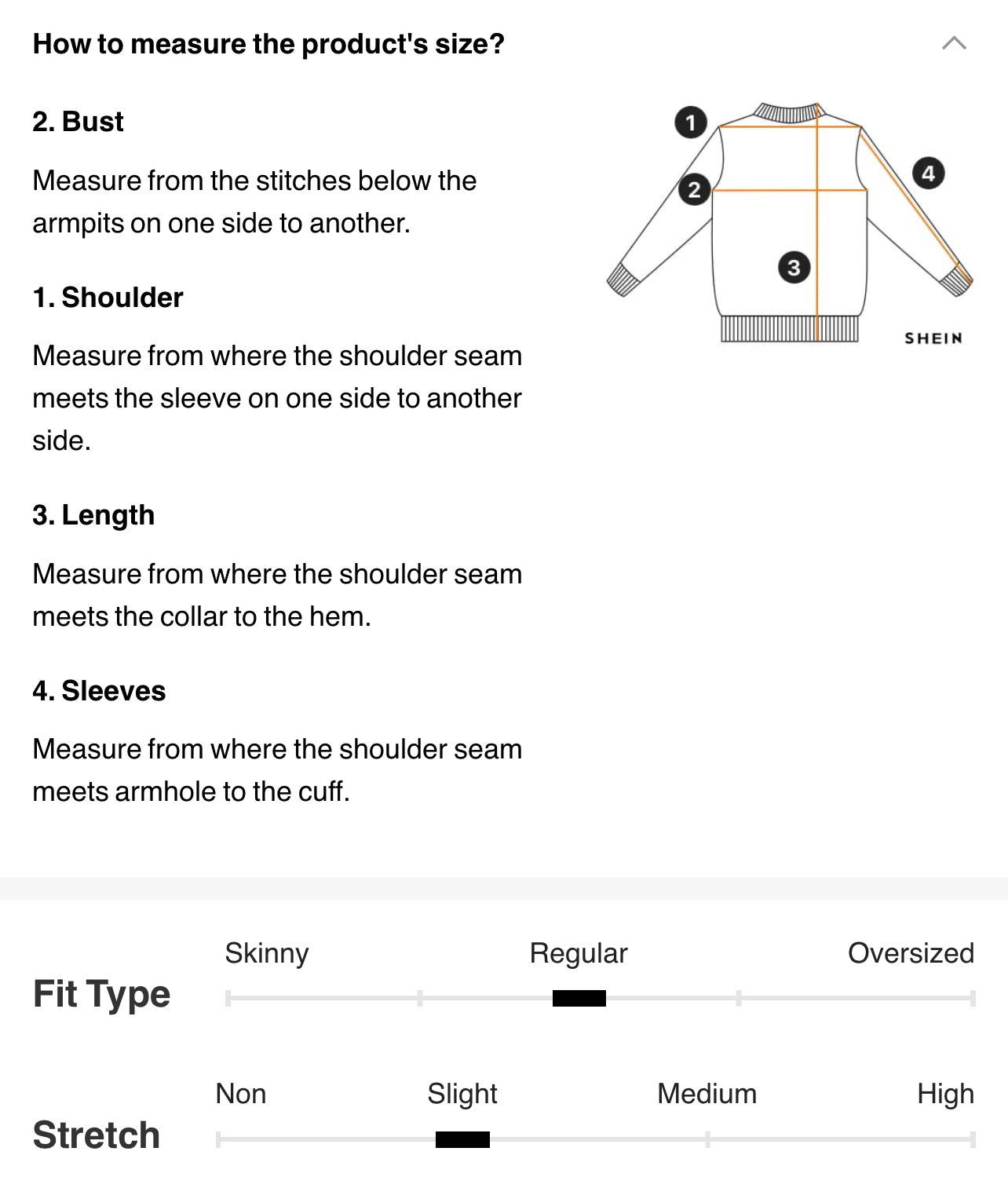 How to measure the product's size?

2. Bust

Measure from the stitches below the armpits on one side to another.

1. Shoulder

Measure from where the shoulder seam meets the sleeve on one side to another side.

3. Length

Measure from where the shoulder seam meets the collar to the hem.

4. Sleeves

Measure from where the shoulder seam meets armhole to the cuff.

1
2
3
4
SHEIN

Fit Type
Skinny
Regular
Oversized

Stretch
Non
Slight
Medium
High